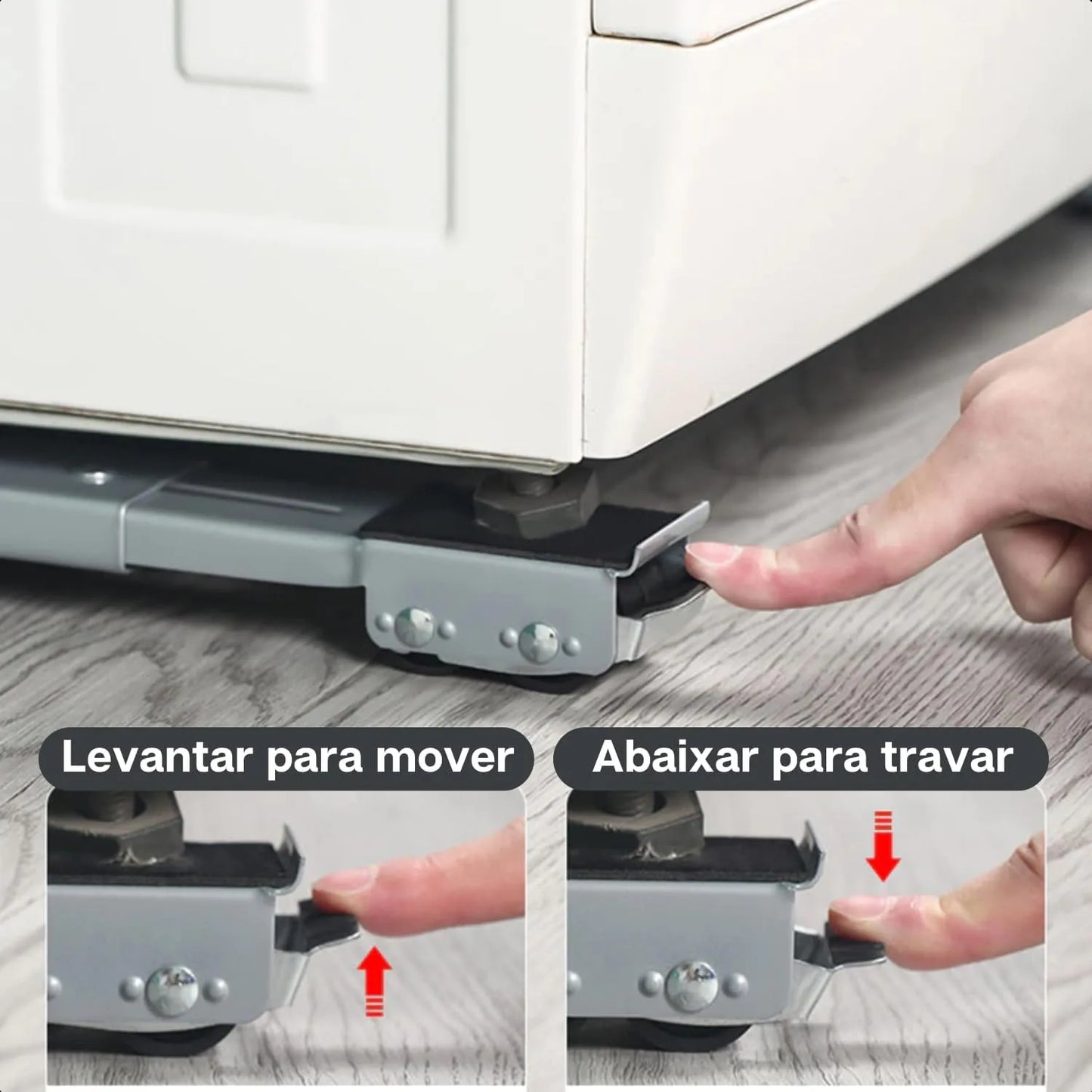 Levantar para mover

Abaixar para travar