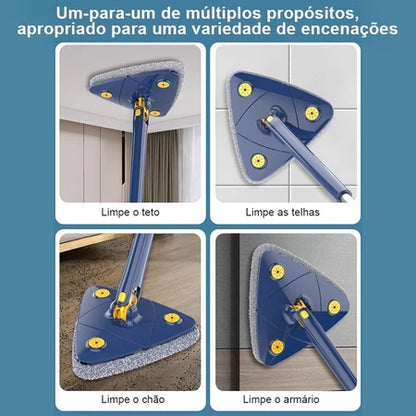 Um-para-um de múltiplos propósitos, apropriado para uma variedade de encenações

Limpe o teto

Limpe as telhas

Limpe o chão

Limpe o armário