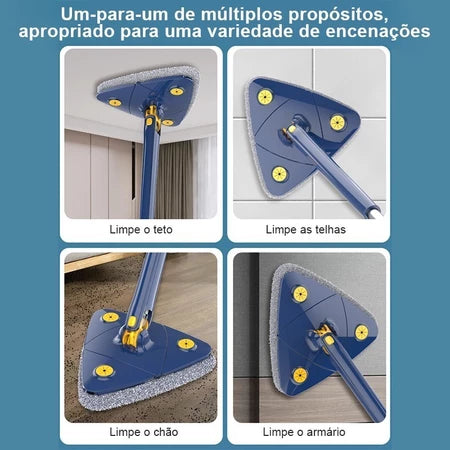 Um-para-um de múltiplos propósitos, apropriado para uma variedade de encenações

Limpe o teto

Limpe as telhas

Limpe o chão

Limpe o armário