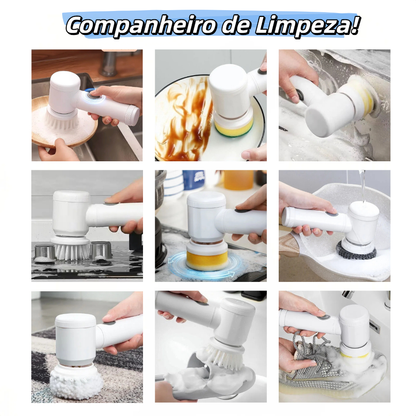 Companheiro de Limpeza!