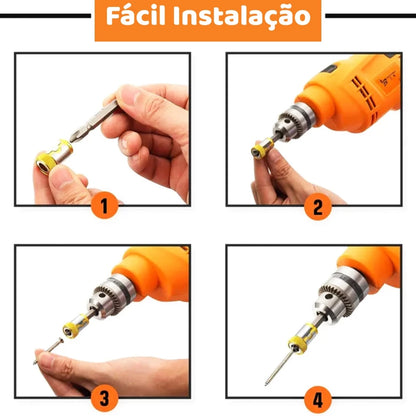 Fácil Instalação

1

2

3

4