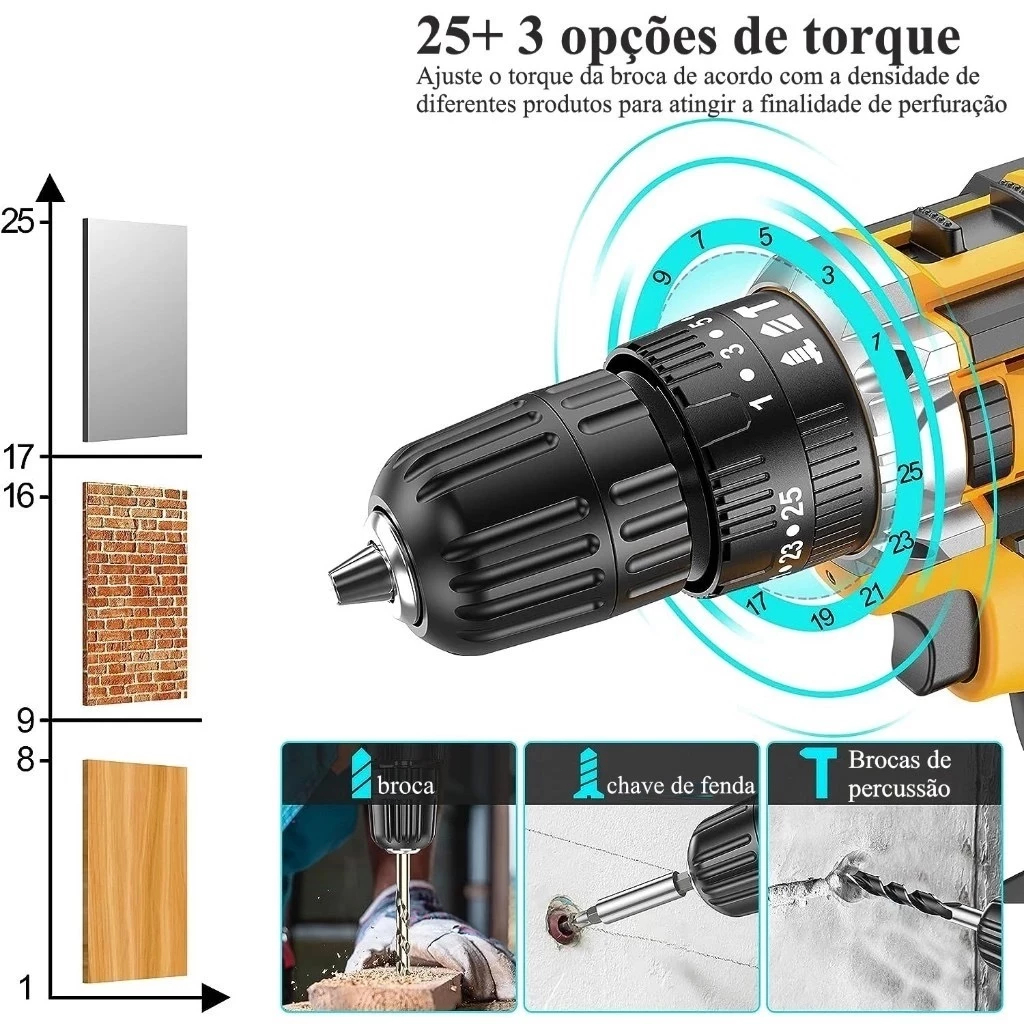 25+ 3 opções de torque

Ajuste o torque da broca de acordo com a densidade de diferentes produtos para atingir a finalidade de perfuração

25
17
16
9
8
1

9
7
5
3
1
25
23
21
19
17

5
3
1
25
23

broca
chave de fenda
Brocas de percussão