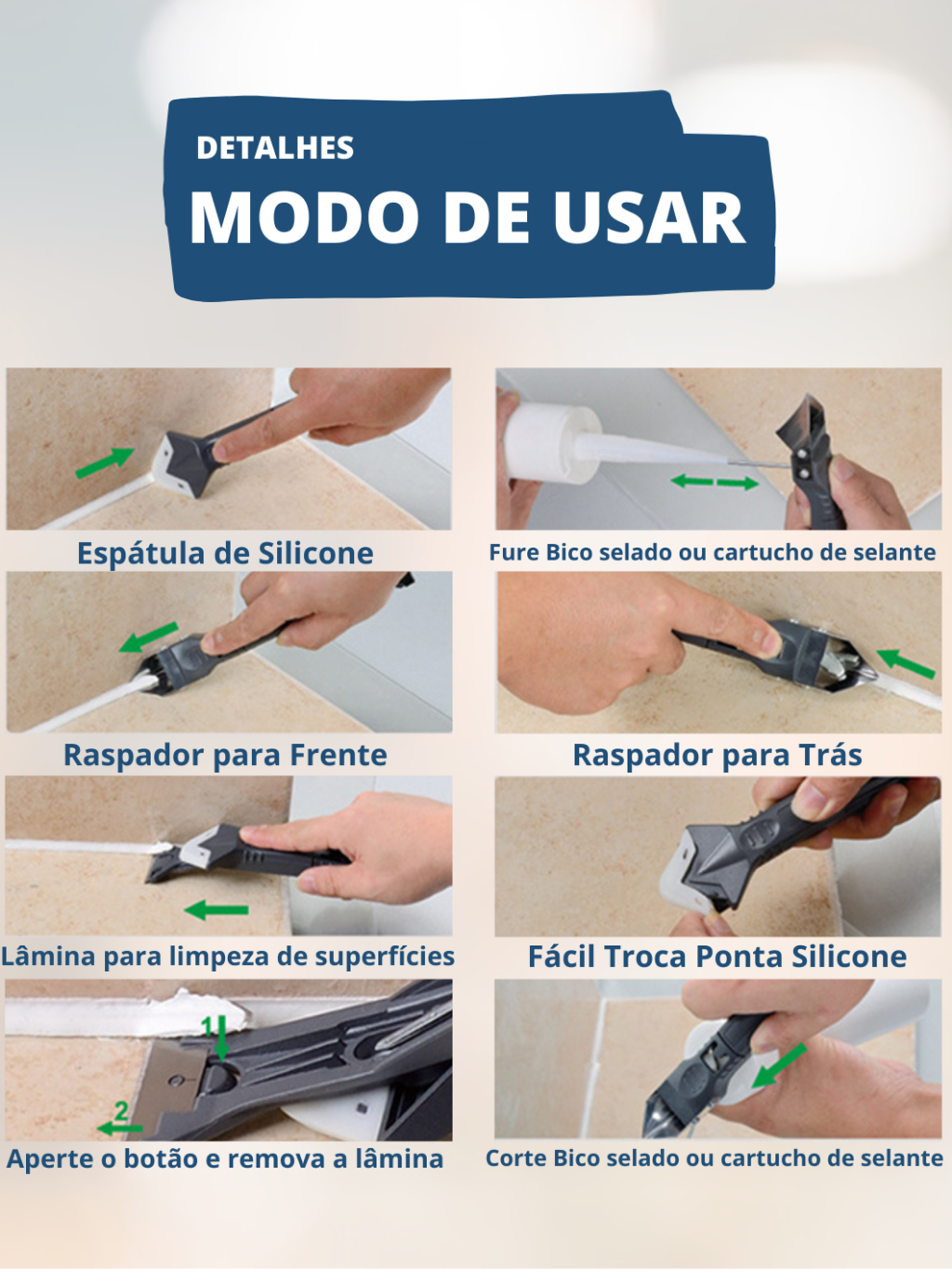 DETALHES
MODO DE USAR

Espátula de Silicone

Fure Bico selado ou cartucho de selante

Raspador para Frente

Raspador para Trás

Lâmina para limpeza de superfícies

Fácil Troca Ponta Silicone

1
2
Aperte o botão e remova a lâmina

Corte Bico selado ou cartucho de selante