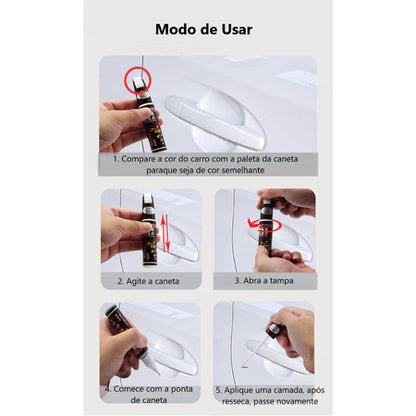 Modo de Usar

1. Compare a cor do carro com a paleta da caneta paraque seja de cor semelhante

2. Agite a caneta

3. Abra a tampa

4. Comece com a ponta de caneta

5. Aplique uma camada, após resseca, passe novamente