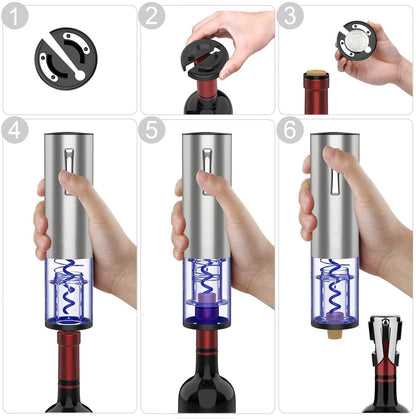 1
2
3
4
5
6