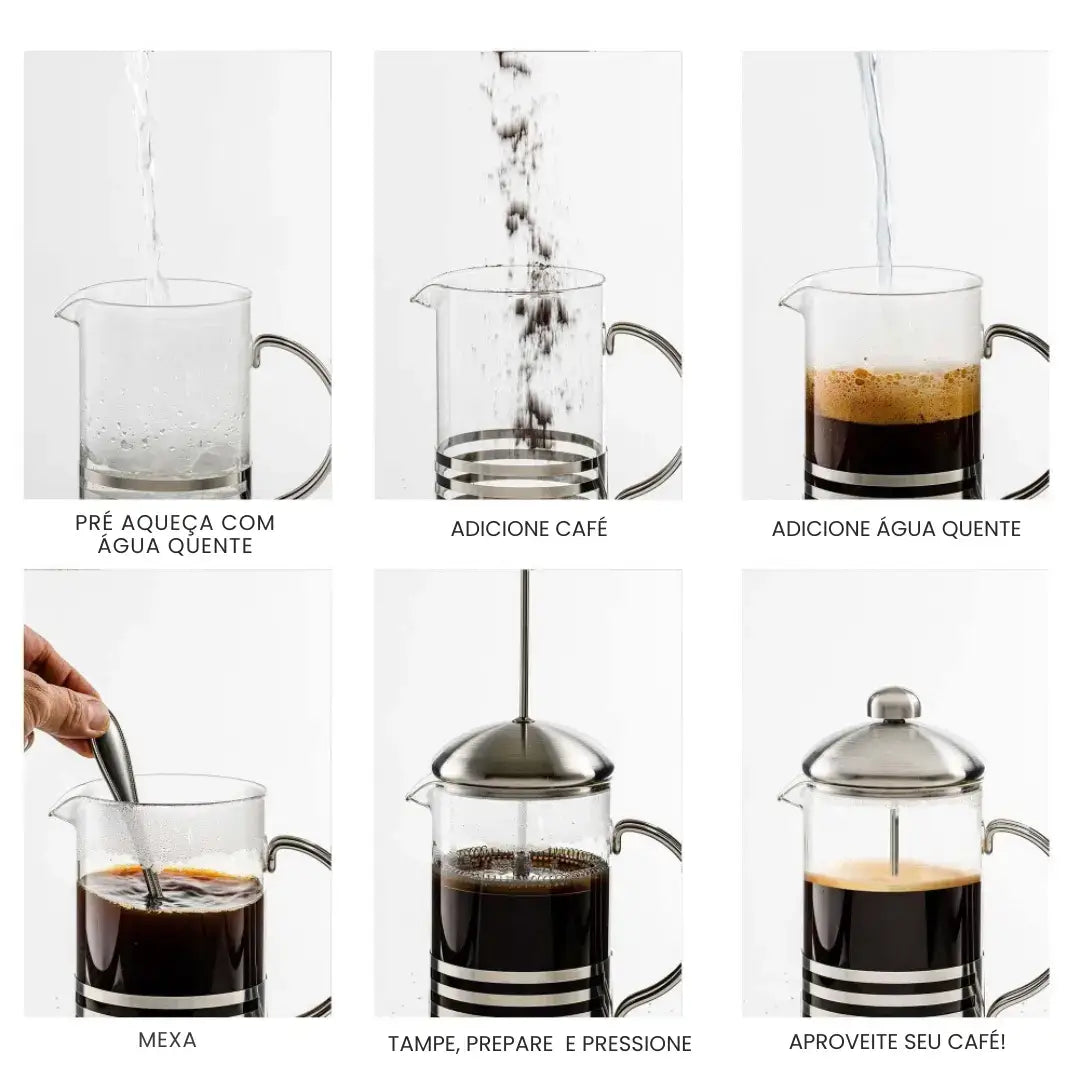 PRÉ AQUEÇA COM ÁGUA QUENTE

ADICIONE CAFÉ

ADICIONE ÁGUA QUENTE

MEXA

TAMPE, PREPARE E PRESSIONE

APROVEITE SEU CAFÉ!