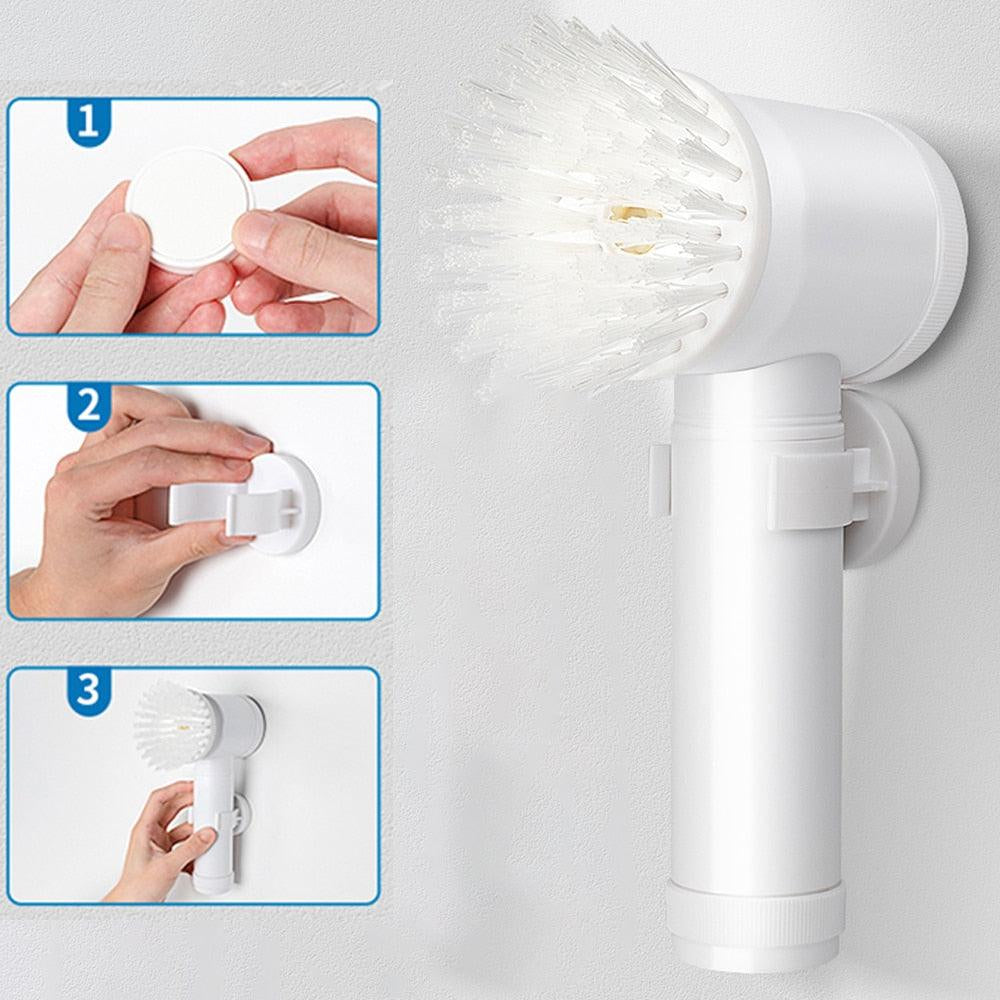 1

2

3