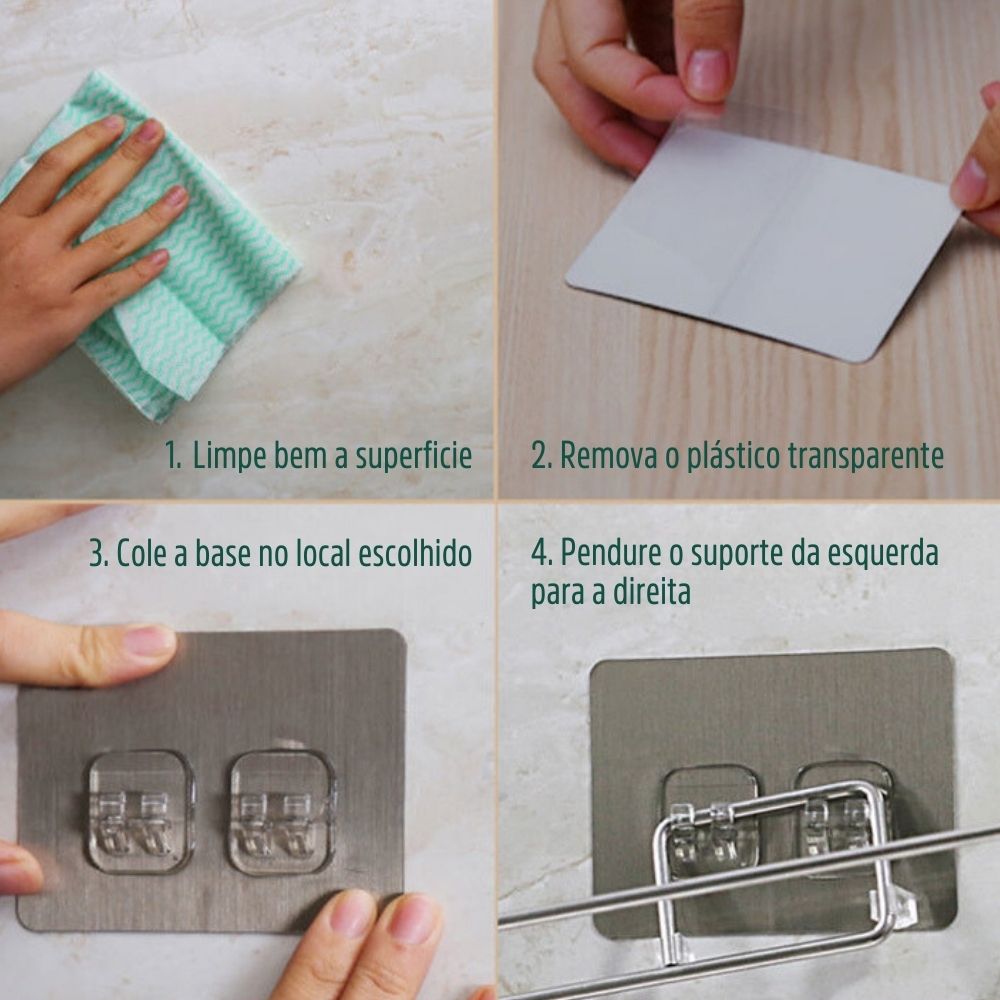 1. Limpe bem a superficie

2. Remova o plástico transparente

3. Cole a base no local escolhido

4. Pendure o suporte da esquerda para a direita