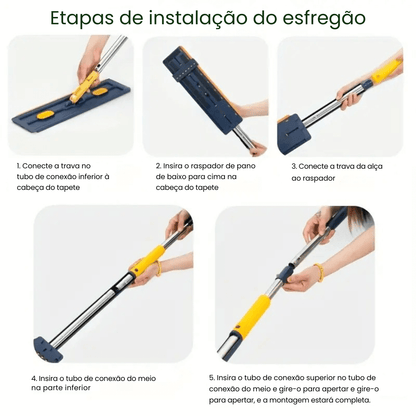 Etapas de instalação do esfregão

1. Conecte a trava no tubo de conexão inferior à cabeça do tapete

2. Insira o raspador de pano de baixo para cima na cabeça do tapete

3. Conecte a trava da alça ao raspador

4. Insira o tubo de conexão do meio na parte inferior

5. Insira o tubo de conexão superior no tubo de conexão do meio e gire-o para apertar e gire-o para apertar, e a montagem estará completa.