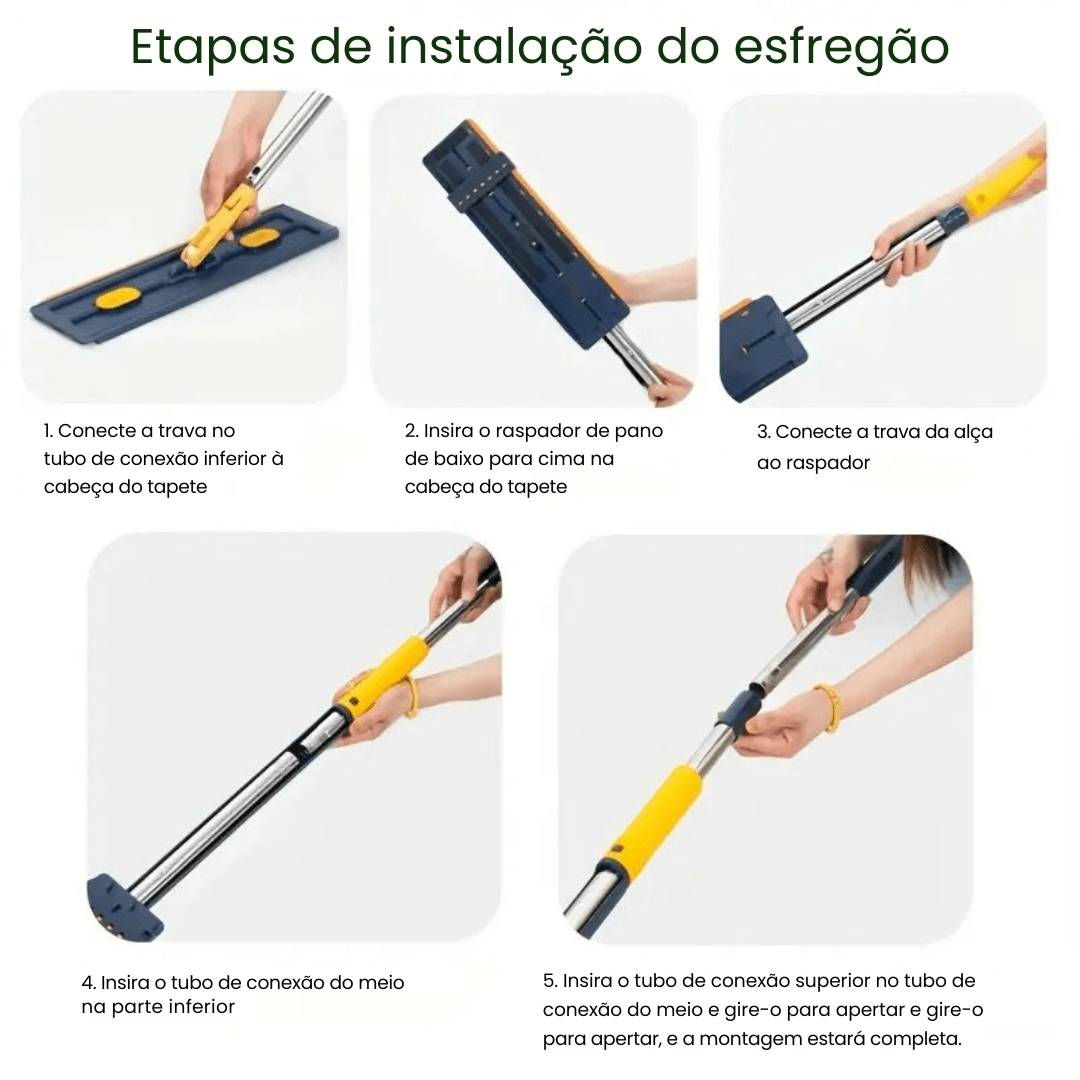 Etapas de instalação do esfregão

1. Conecte a trava no tubo de conexão inferior à cabeça do tapete

2. Insira o raspador de pano de baixo para cima na cabeça do tapete

3. Conecte a trava da alça ao raspador

4. Insira o tubo de conexão do meio na parte inferior

5. Insira o tubo de conexão superior no tubo de conexão do meio e gire-o para apertar e gire-o para apertar, e a montagem estará completa.